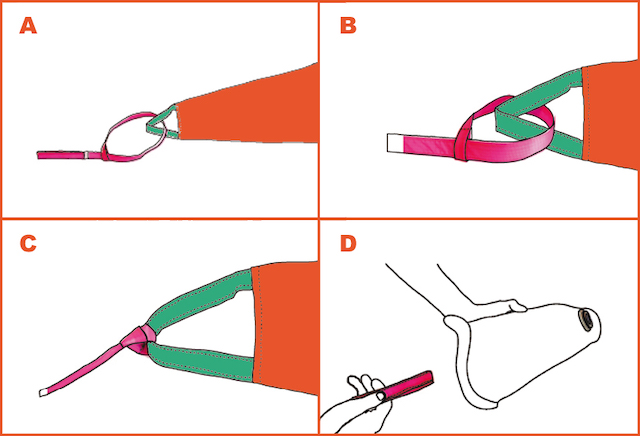 A

B

C

D